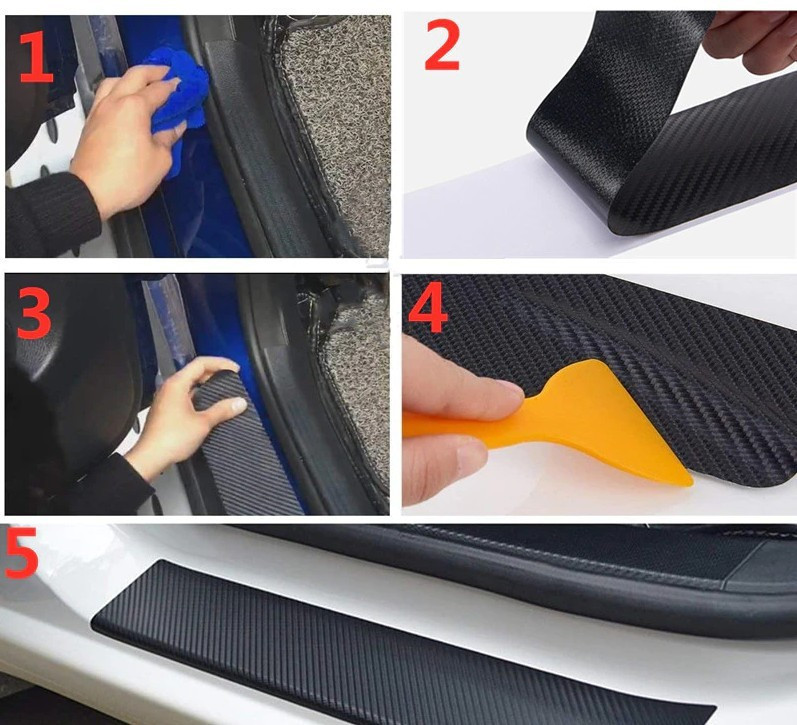 1

2

3

4

5