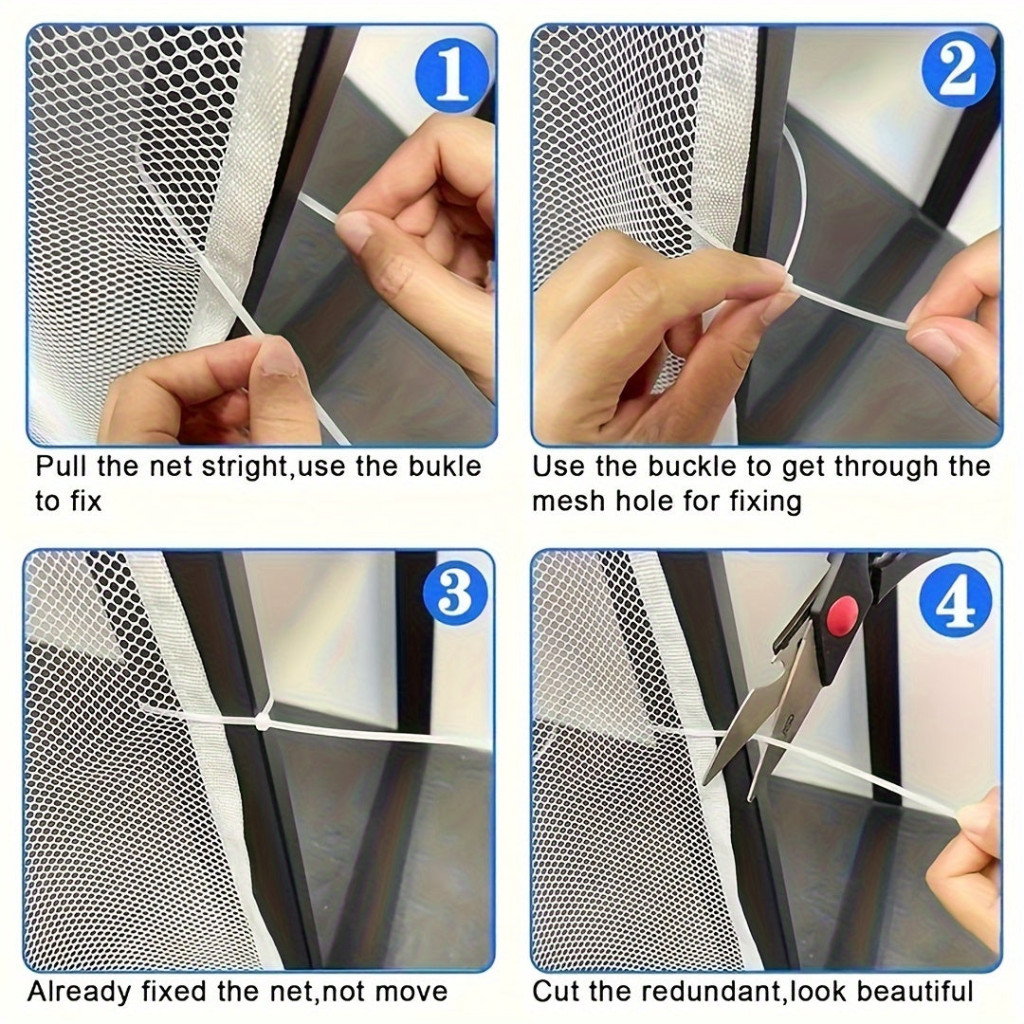 1

Pull the net stright,use the bukle to fix

2

Use the buckle to get through the mesh hole for fixing

3

Already fixed the net,not move

4

Cut the redundant,look beautiful